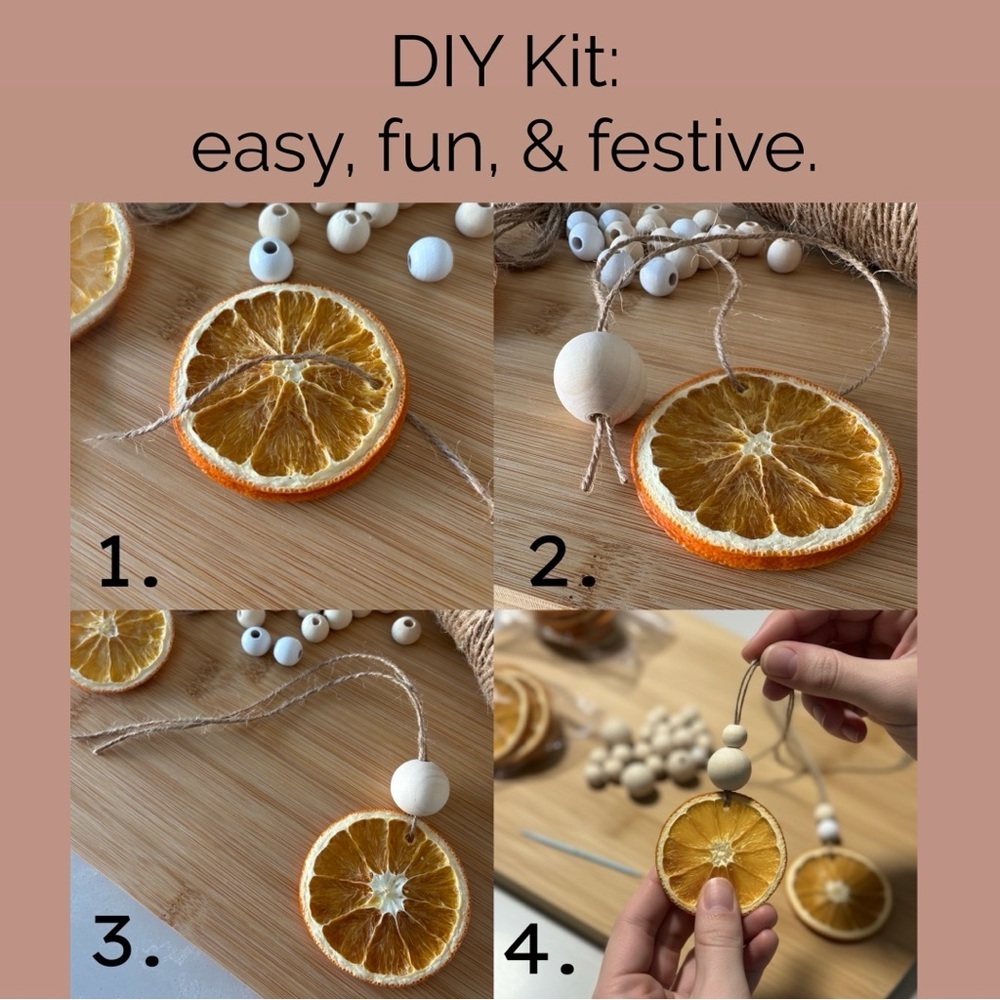 DIY Kit:
easy, fun, & festive.

1.

2.

3.

4.